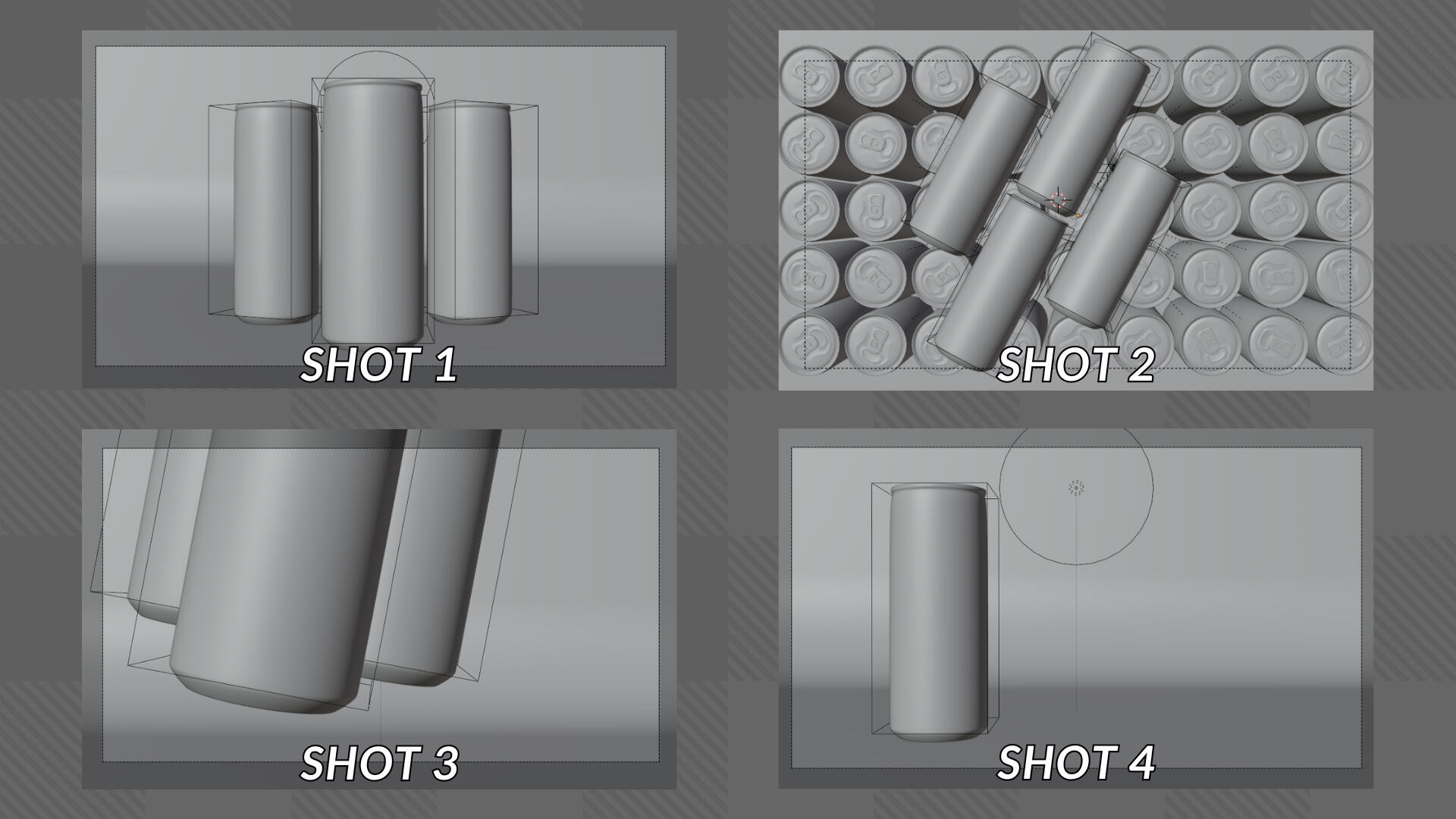 SHOT 1

SHOT 2

SHOT 3

SHOT 4